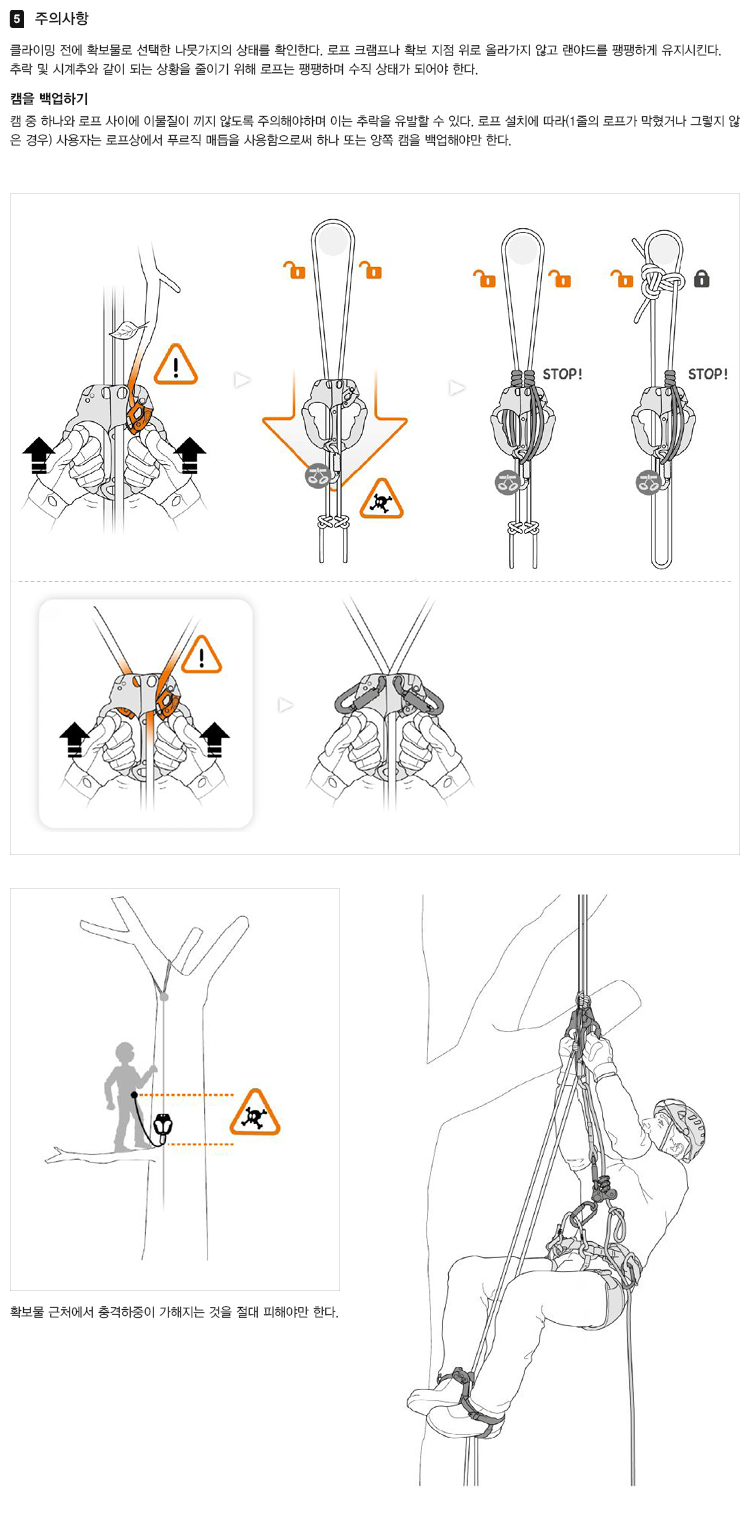 5 주의사항

클라이밍 전에 확보물로 선택한 나뭇가지의 상태를 확인한다. 로프 크램프나 확보 지점 위로 올라가지 않고 랜야드를 팽팽하게 유지시킨다. 추락 및 시계추와 같이 되는 상황을 줄이기 위해 로프는 팽팽하며 수직 상태가 되어야 한다.

캠을 백업하기

캠 중 하나와 로프 사이에 이물질이 끼지 않도록 주의해야하며 이는 추락을 유발할 수 있다. 로프 설치에 따라(1줄의 로프가 막혔거나 그렇지 않은 경우) 사용자는 로프상에서 푸르직 매듭을 사용함으로써 하나 또는 양쪽 캠을 백업해야만 한다.

STOP!

STOP!

확보물 근처에서 충격하중이 가해지는 것을 절대 피해야만 한다.