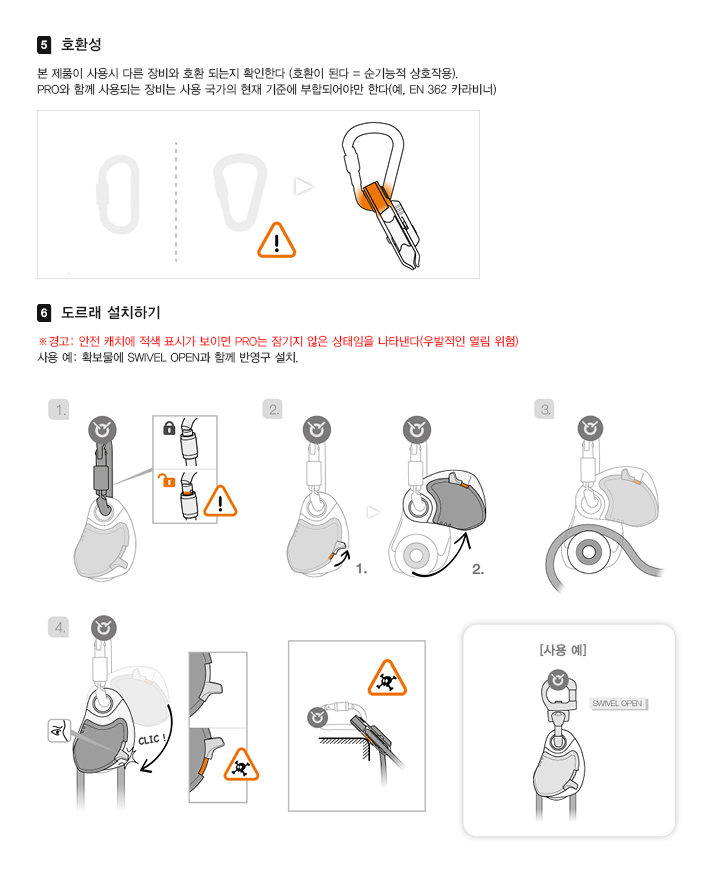 5 호환성

본 제품이 사용시 다른 장비와 호환 되는지 확인한다 (호환이 된다 = 순기능적 상호작용).
PRO와 함께 사용되는 장비는 사용 국가의 현재 기준에 부합되어야만 한다(예, EN 362 카라비너)

6 도르래 설치하기

※경고: 안전 캐치에 적색 표시가 보이면 PRO는 잠기지 않은 상태임을 나타낸다(우발적인 열림 위험)
사용 예: 확보물에 SWIVEL OPEN과 함께 반영구 설치.

1.

2.

1.

2.

3.

4.

CLIC !

[사용 예]

SWIVEL OPEN